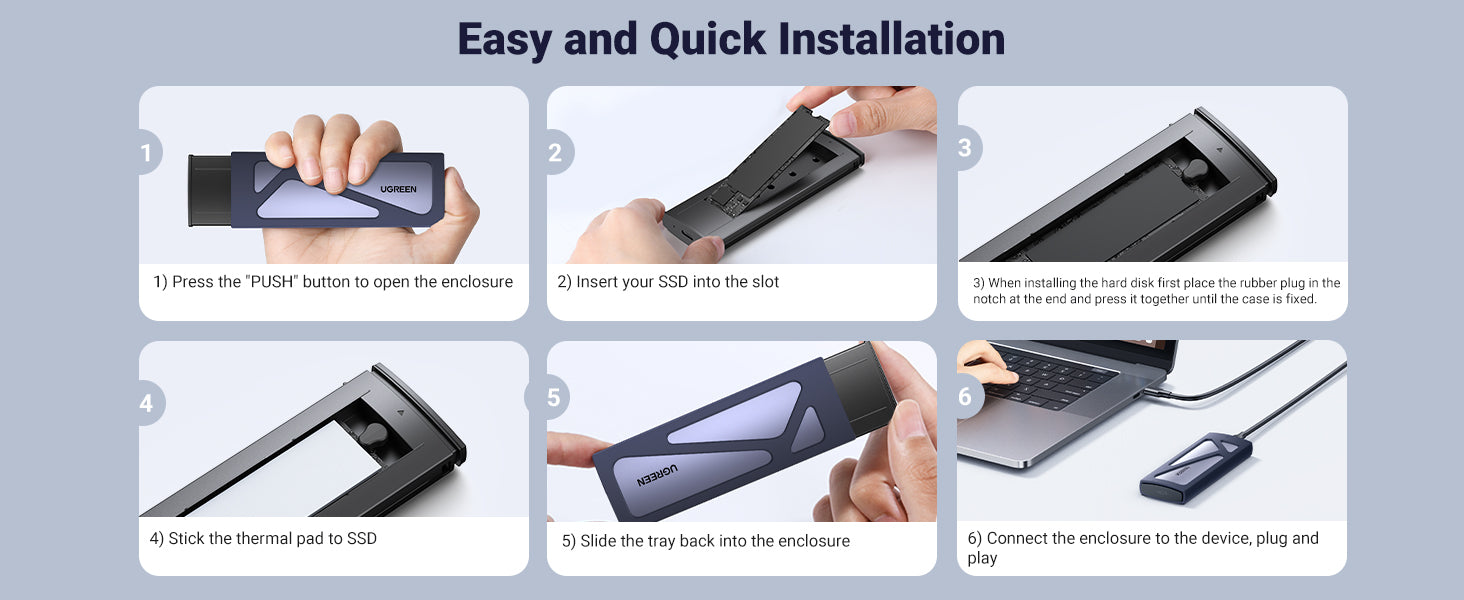 Easy and Quick Installation

1

UGREEN

1) Press the "PUSH" button to open the enclosure

2

2) Insert your SSD into the slot

3

3) When installing the hard disk first place the rubber plug in the notch at the end and press it together until the case is fixed.

4

4) Stick the thermal pad to SSD

5

UGREEN

5) Slide the tray back into the enclosure

6

6) Connect the enclosure to the device, plug and play